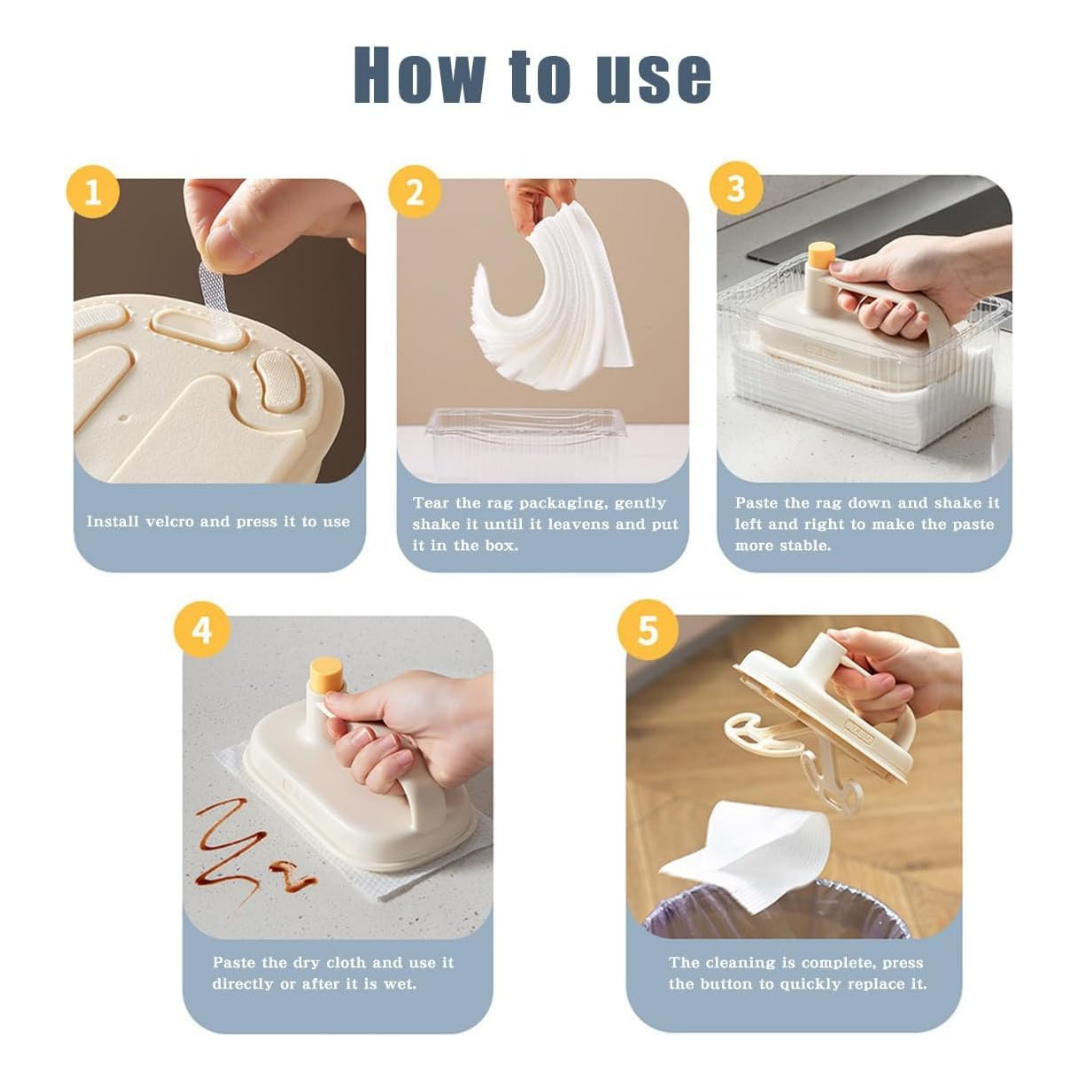 How to use

1

Install velcro and press it to use

2

Tear the rag packaging, gently shake it until it leavens and put it in the box.

3

Paste the rag down and shake it left and right to make the paste more stable.

4

Paste the dry cloth and use it directly or after it is wet.

5

The cleaning is complete, press the button to quickly replace it.