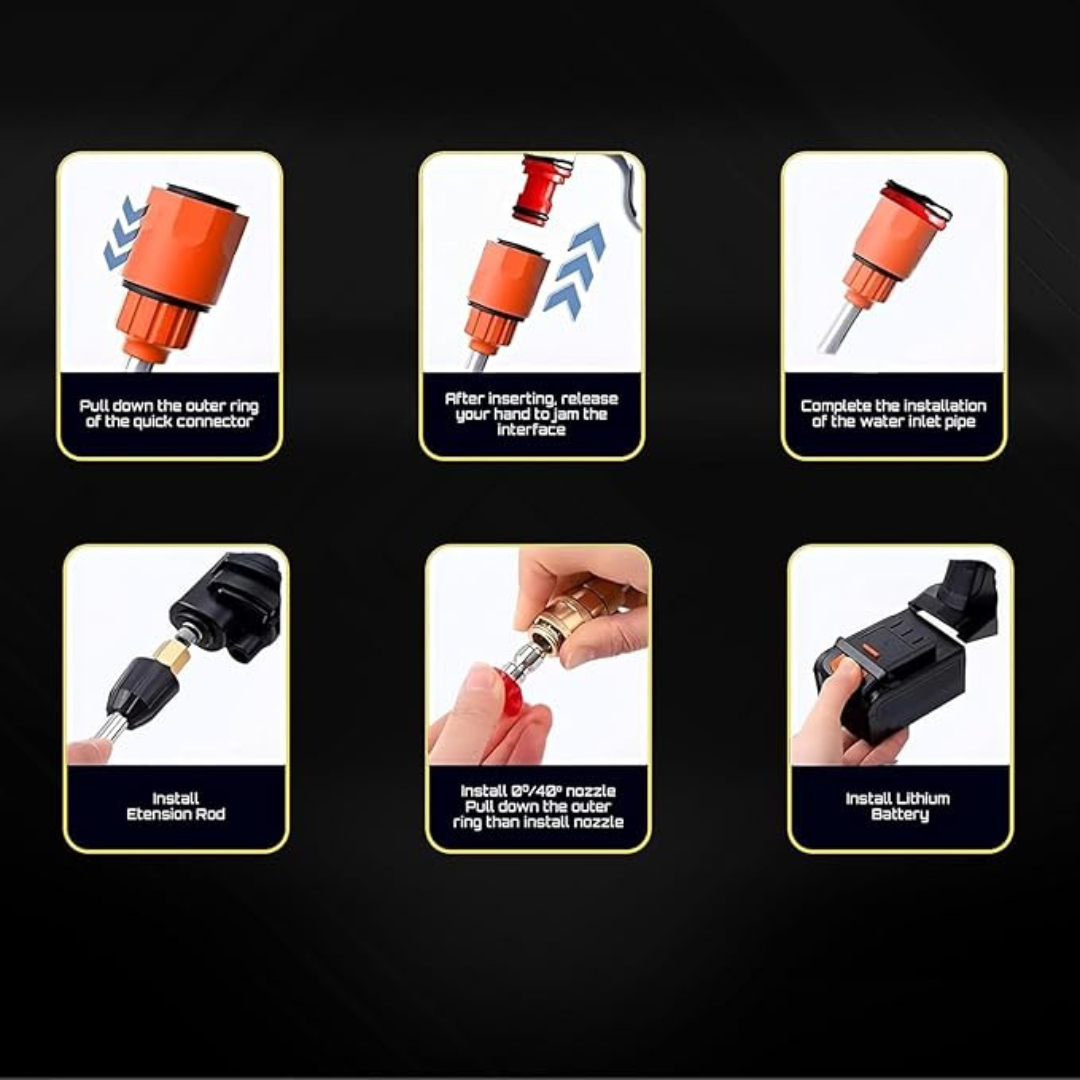 Pull down the outer ring of the quick connector

After inserting, release your hand to jam the interface

Complete the installation of the water inlet pipe

Install Etension Rod

Install 0°/40° nozzle Pull down the outer ring than install nozzle

Install Lithium Battery