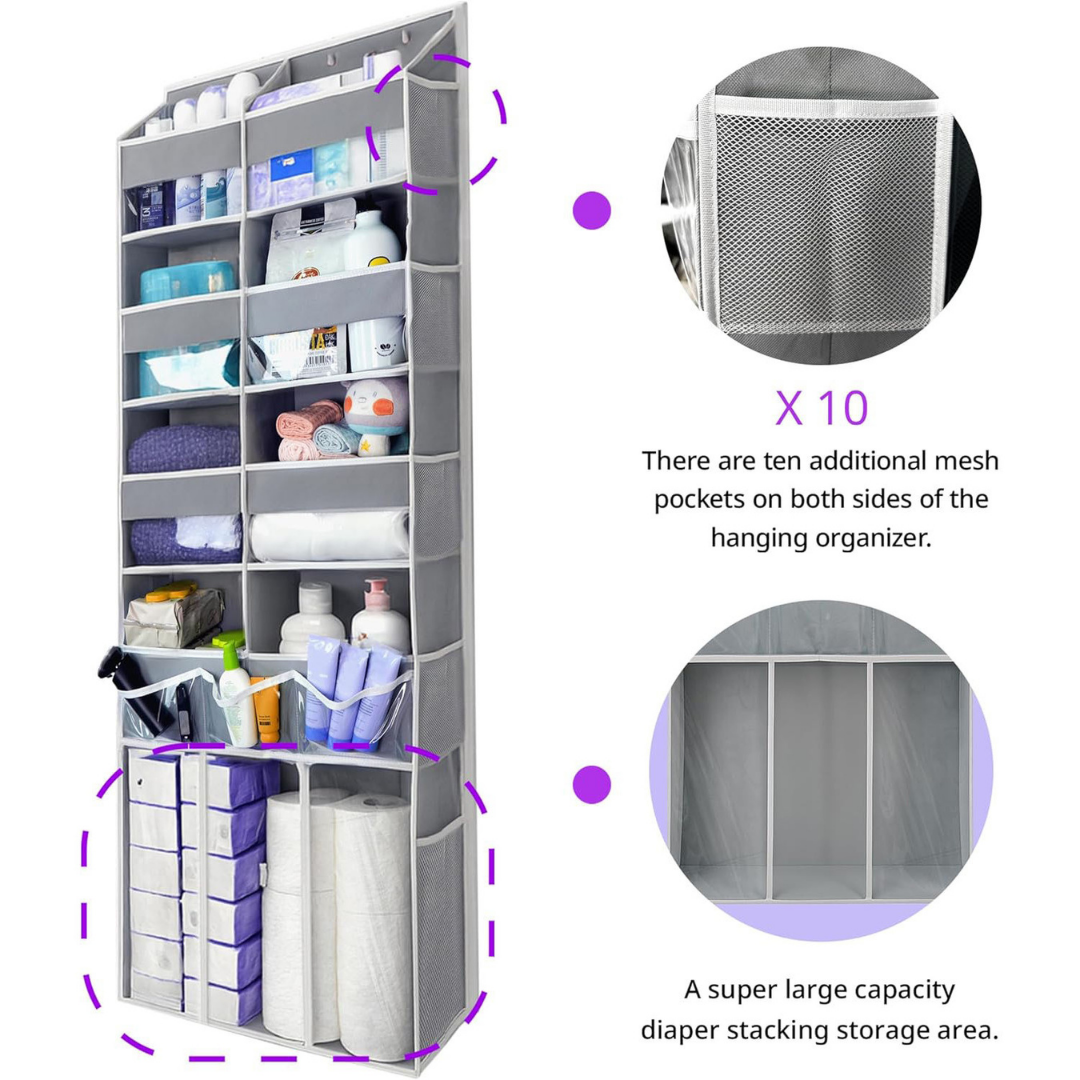 X 10

There are ten additional mesh pockets on both sides of the hanging organizer.

A super large capacity diaper stacking storage area.