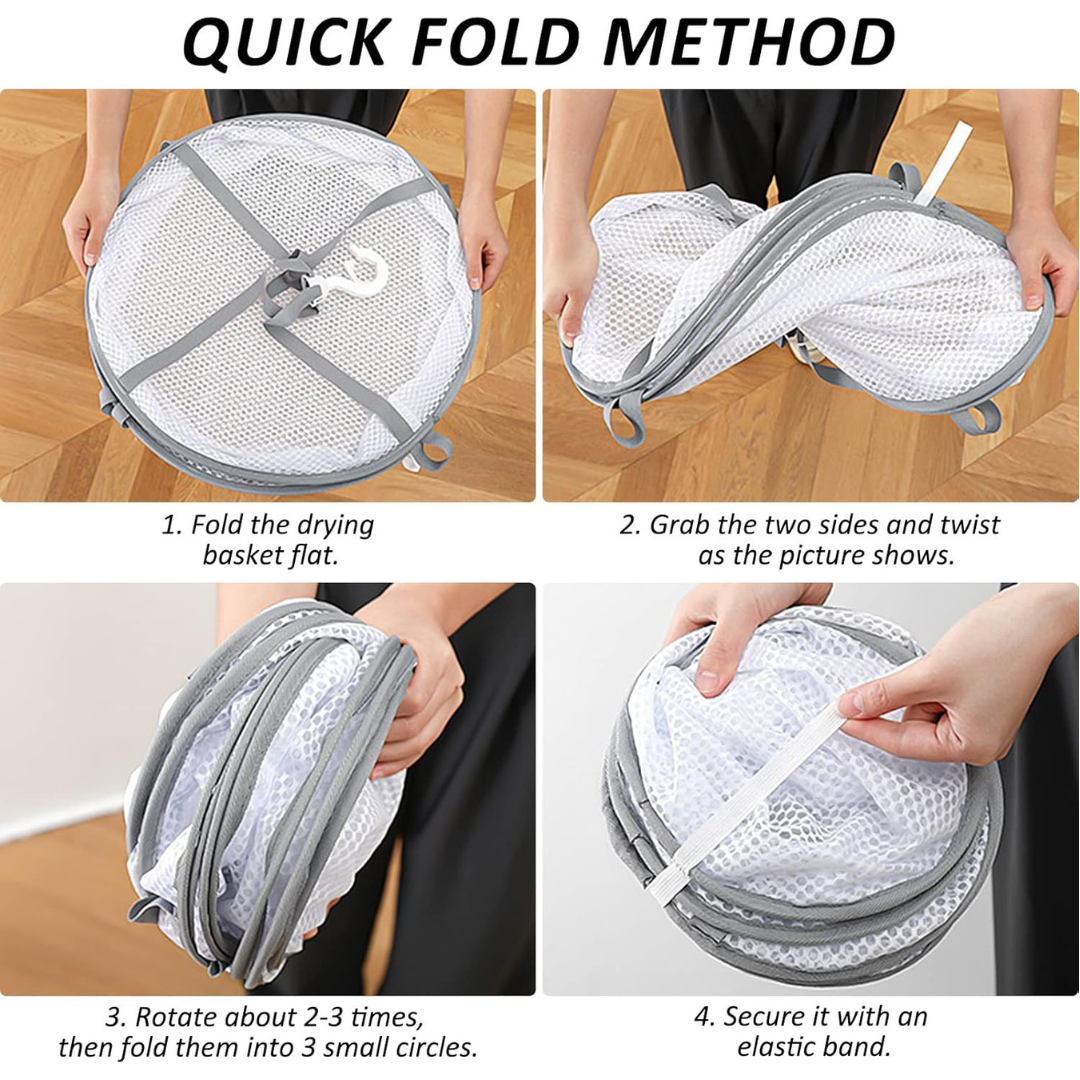 QUICK FOLD METHOD

1. Fold the drying basket flat.

2. Grab the two sides and twist as the picture shows.

3. Rotate about 2-3 times, then fold them into 3 small circles.

4. Secure it with an elastic band.