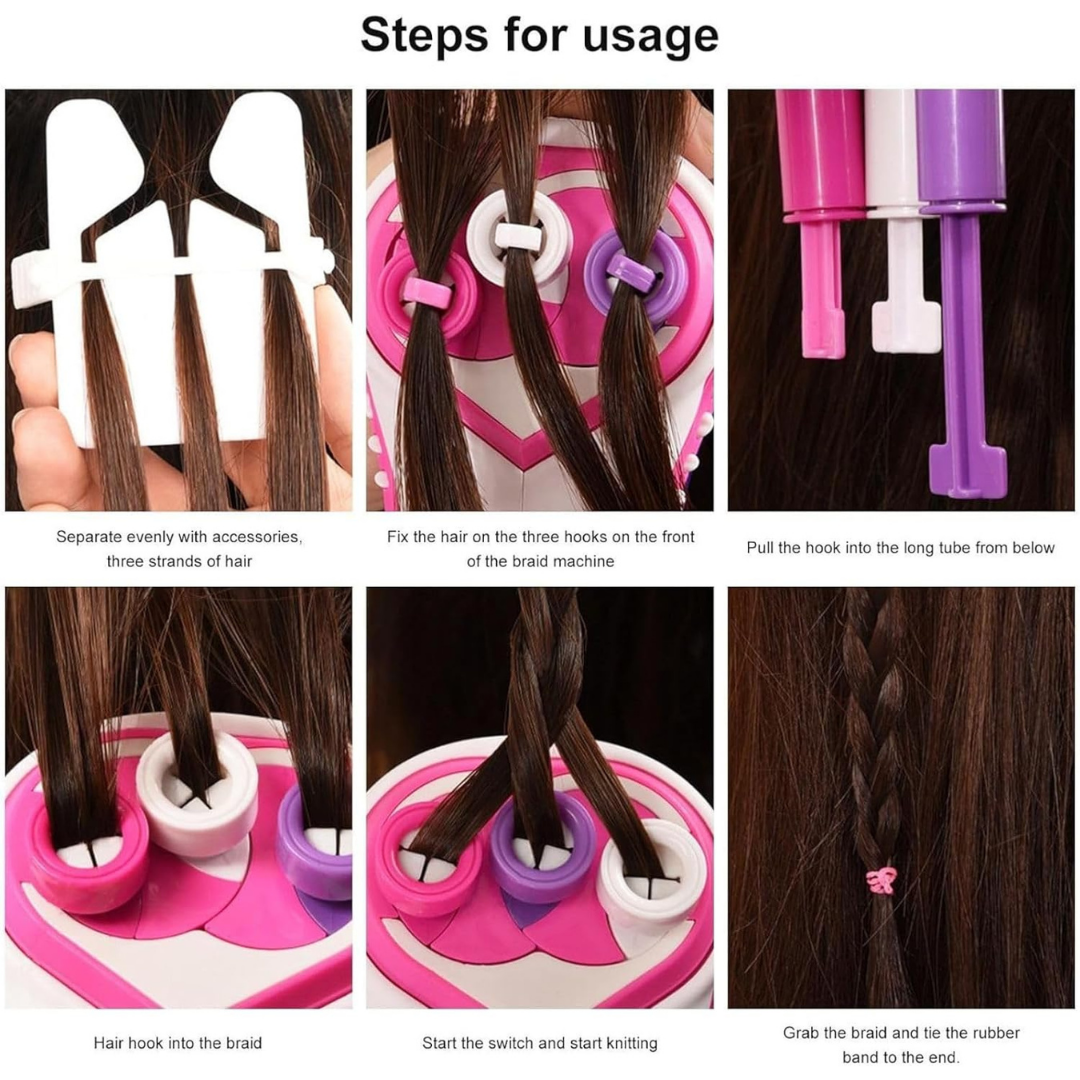 Steps for usage

Separate evenly with accessories, three strands of hair

Fix the hair on the three hooks on the front of the braid machine

Pull the hook into the long tube from below

Hair hook into the braid

Start the switch and start knitting

Grab the braid and tie the rubber band to the end.