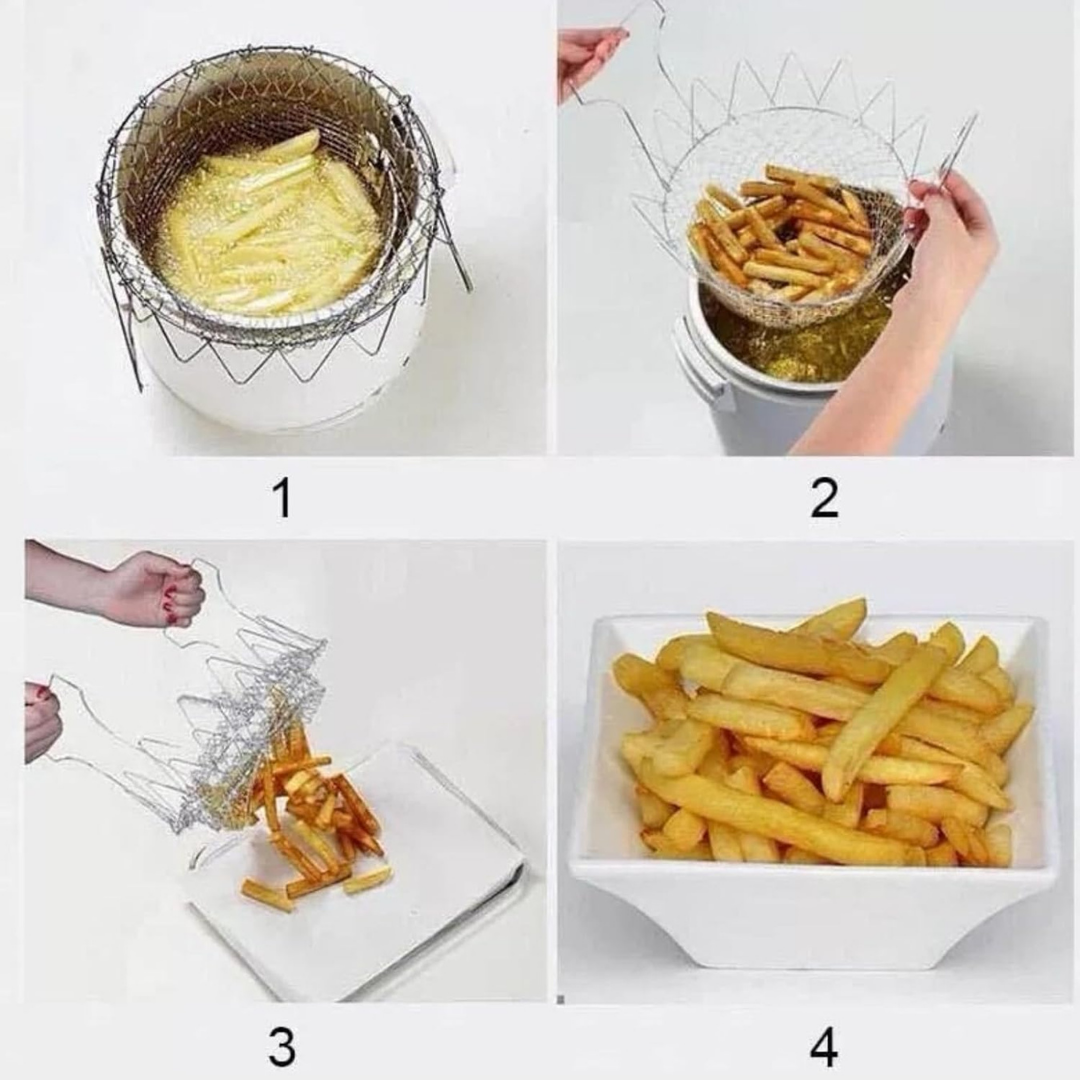 1

2

3

4