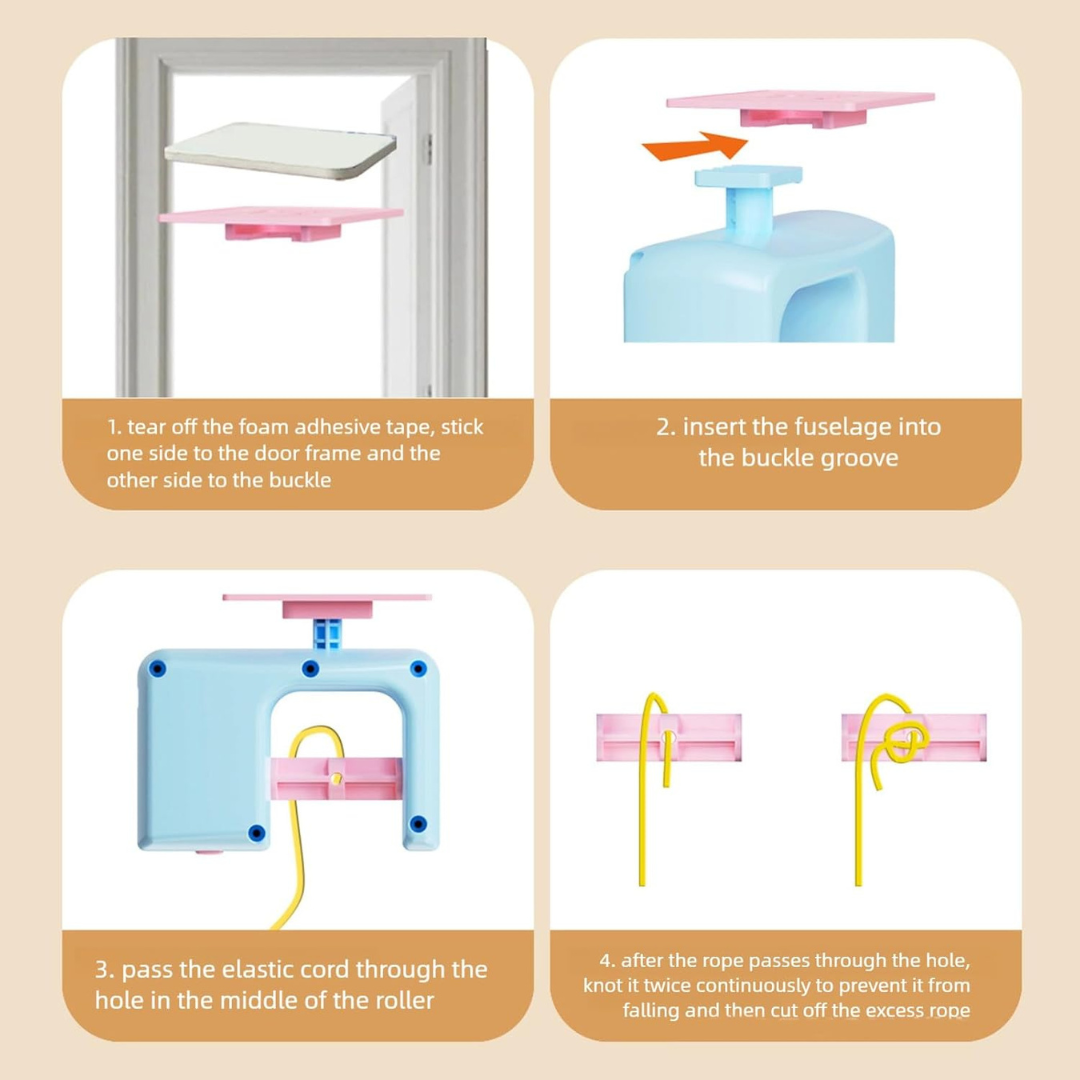 1. tear off the foam adhesive tape, stick one side to the door frame and the other side to the buckle

2. insert the fuselage into the buckle groove

3. pass the elastic cord through the hole in the middle of the roller

4. after the rope passes through the hole, knot it twice continuously to prevent it from falling and then cut off the excess rope