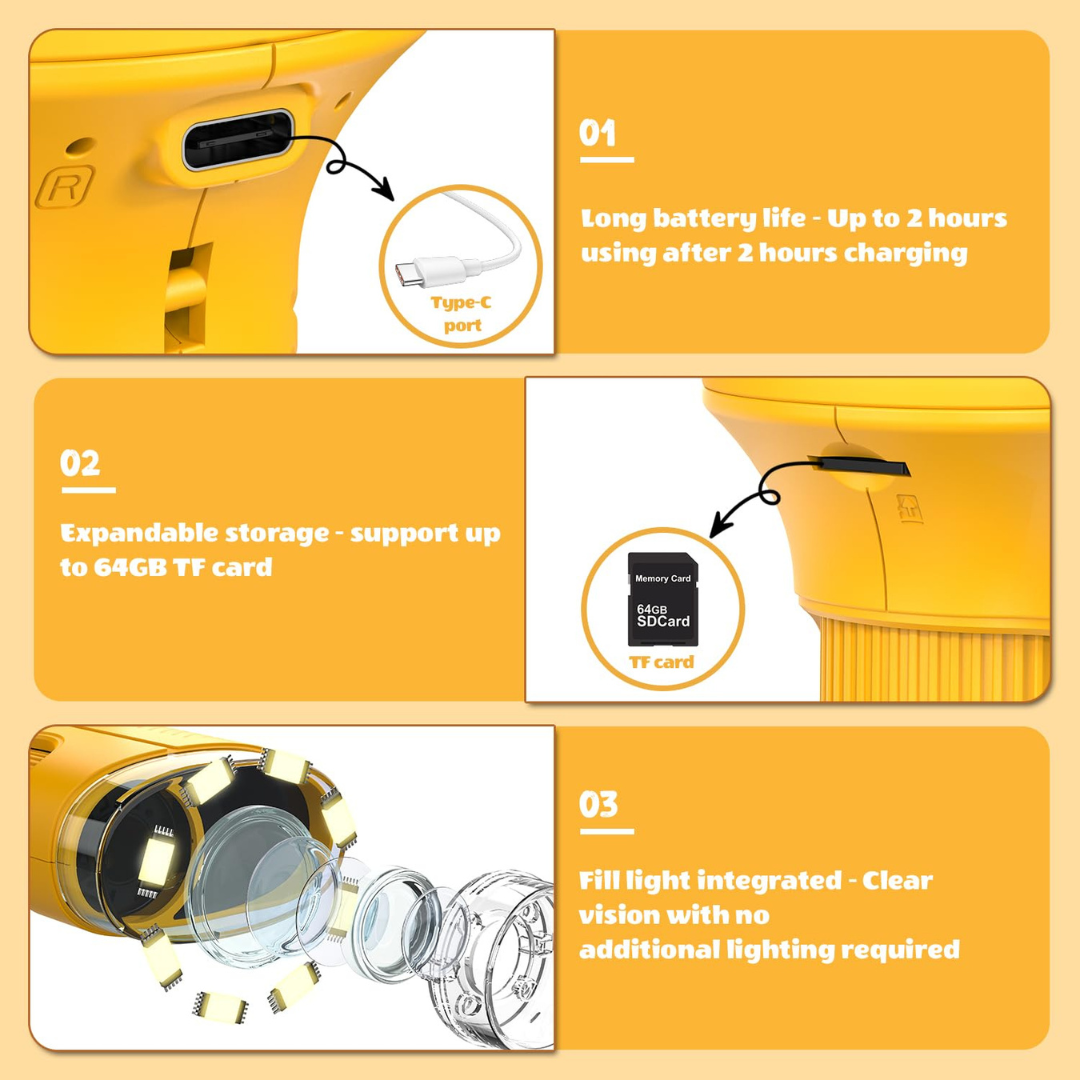 R

Type-C port

01

Long battery life - Up to 2 hours using after 2 hours charging

02

Expandable storage - support up to 64GB TF card

Memory Card
64GB
SDCard

TF card

03

Fill light integrated - Clear vision with no additional lighting required