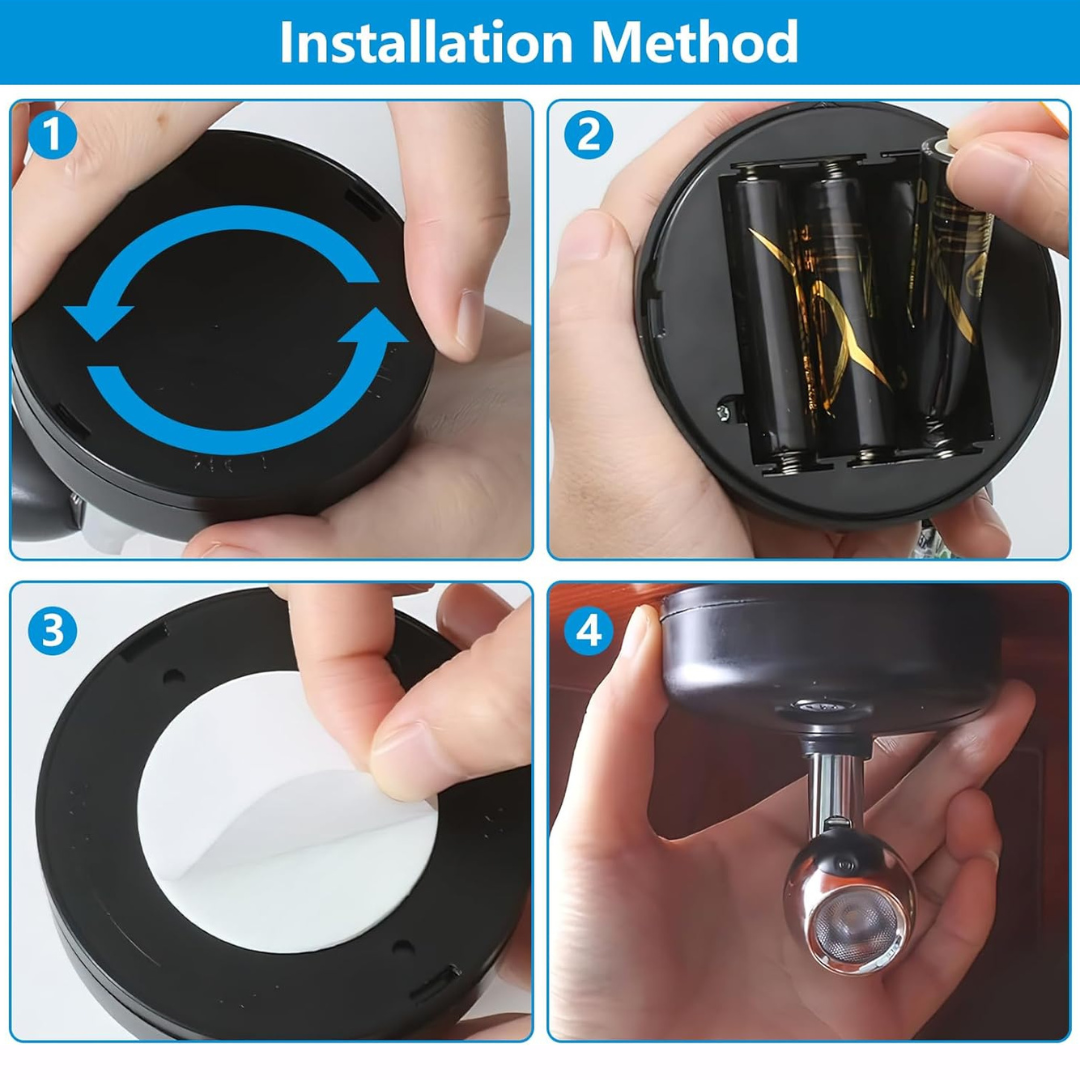 Installation Method

1

2

3

4