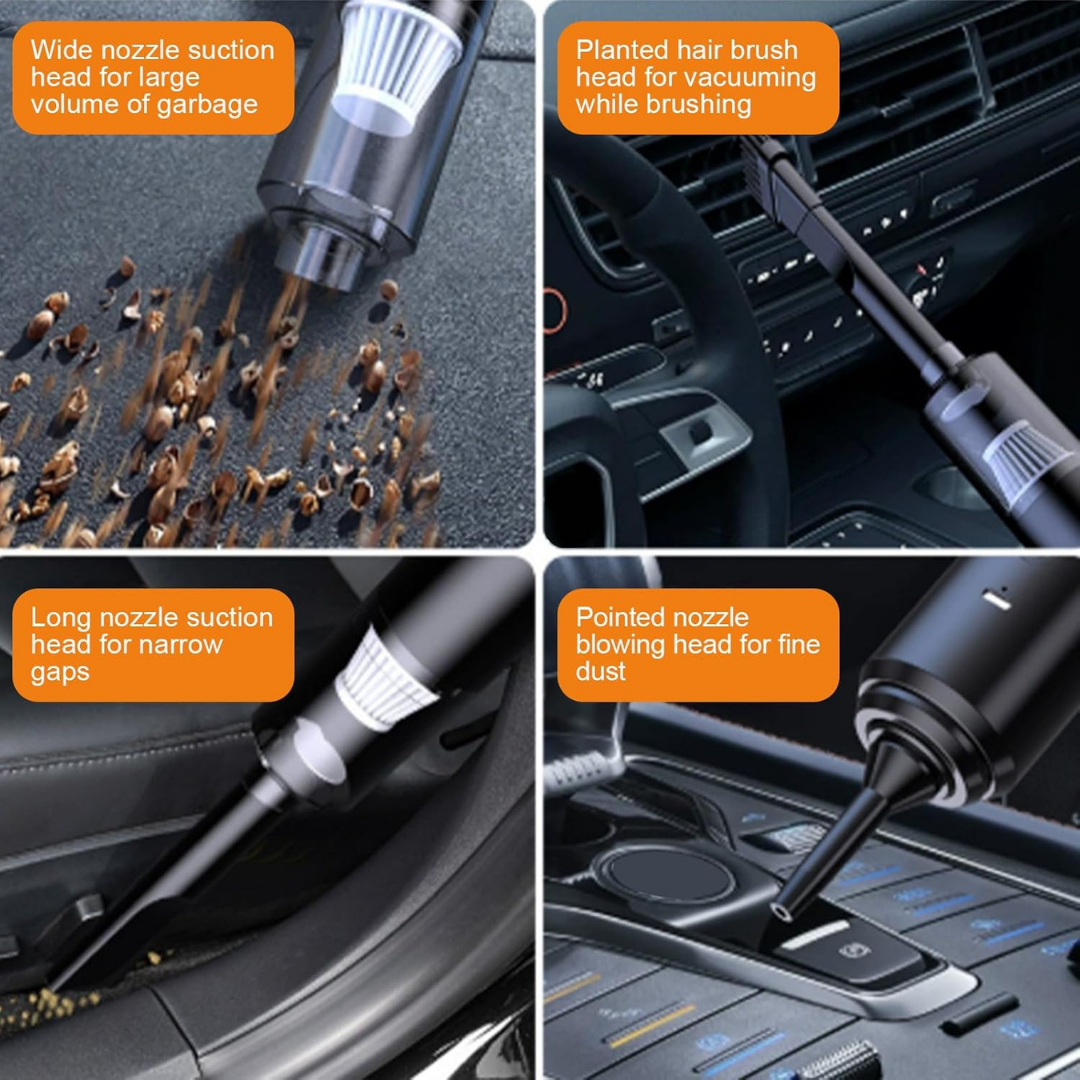 Wide nozzle suction head for large volume of garbage

Planted hair brush head for vacuuming while brushing

Long nozzle suction head for narrow gaps

Pointed nozzle blowing head for fine dust