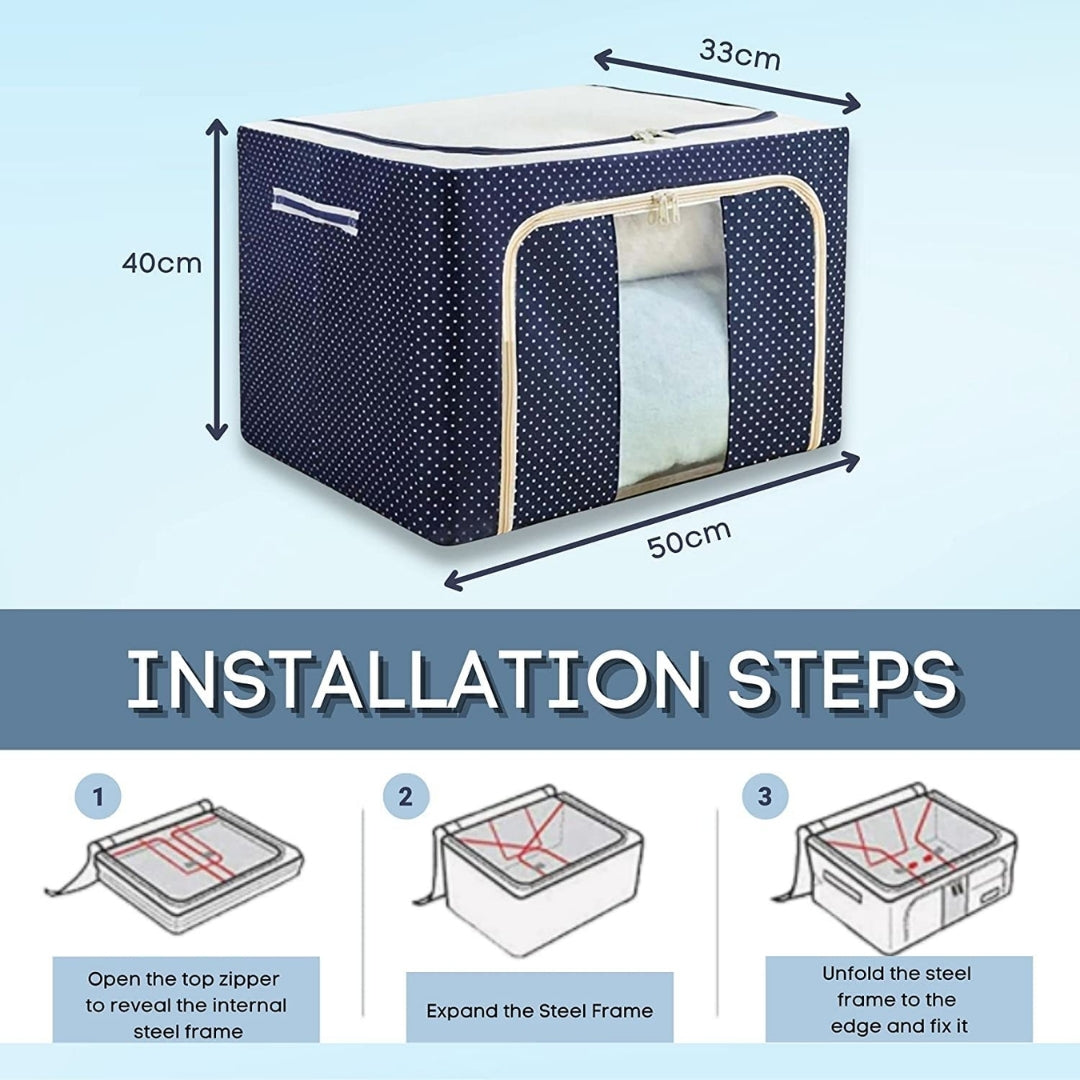 33cm

40cm

50cm

INSTALLATION STEPS

1

Open the top zipper to reveal the internal steel frame

2

Expand the Steel Frame

3

Unfold the steel frame to the edge and fix it