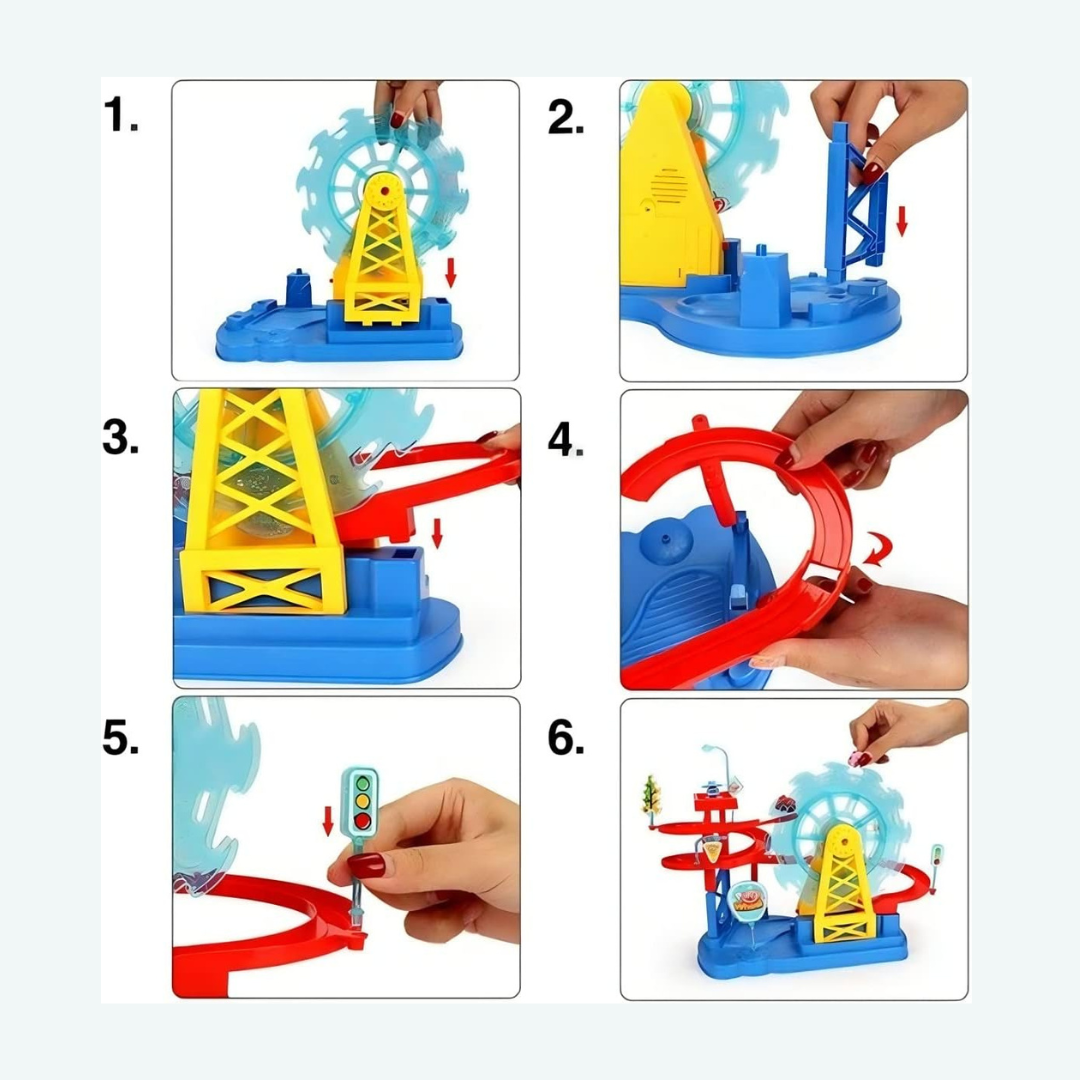 1.

2.

3.

4.

5.

6.