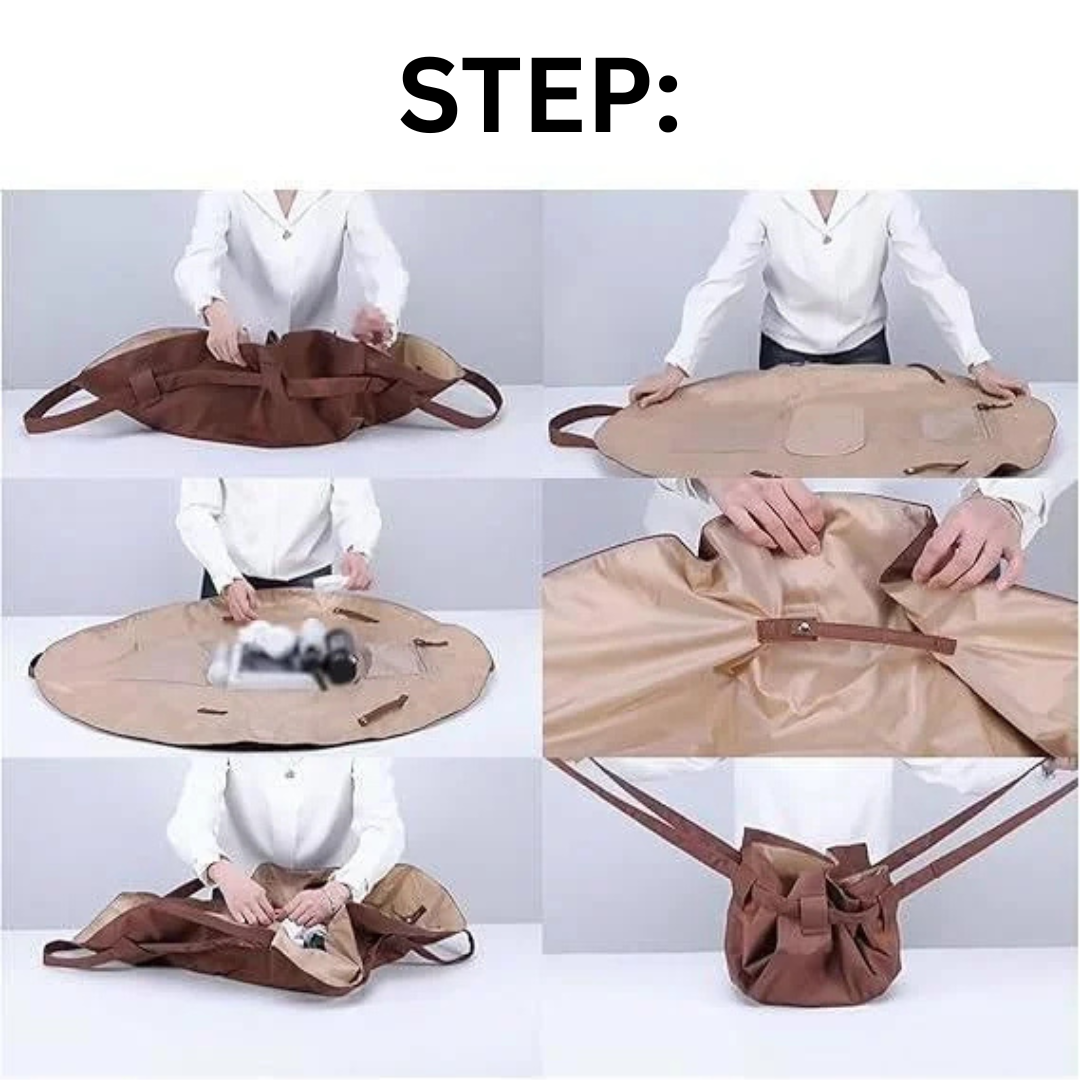 STEP: