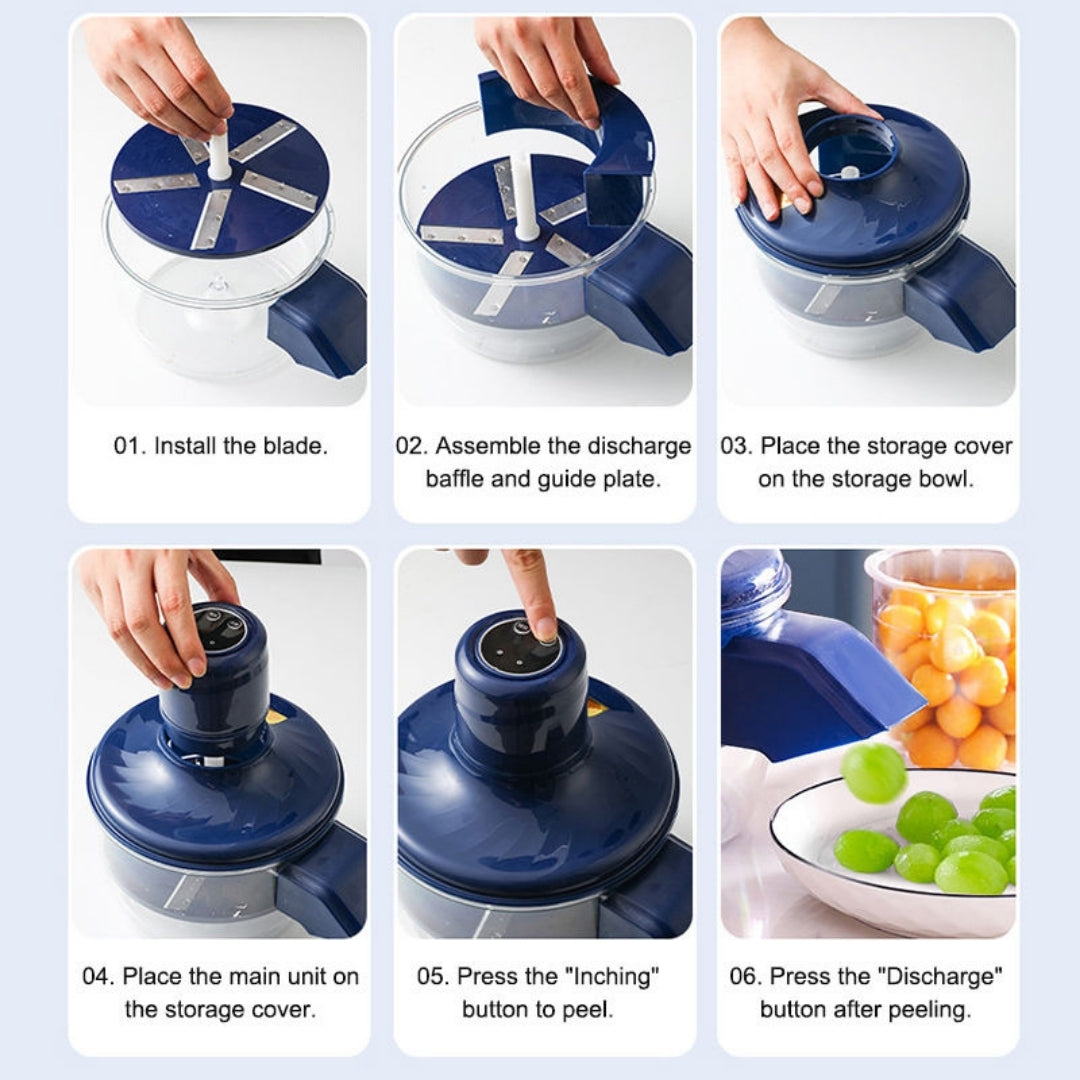 01. Install the blade.

02. Assemble the discharge baffle and guide plate.

03. Place the storage cover on the storage bowl.

04. Place the main unit on the storage cover.

05. Press the "Inching" button to peel.

06. Press the "Discharge" button after peeling.