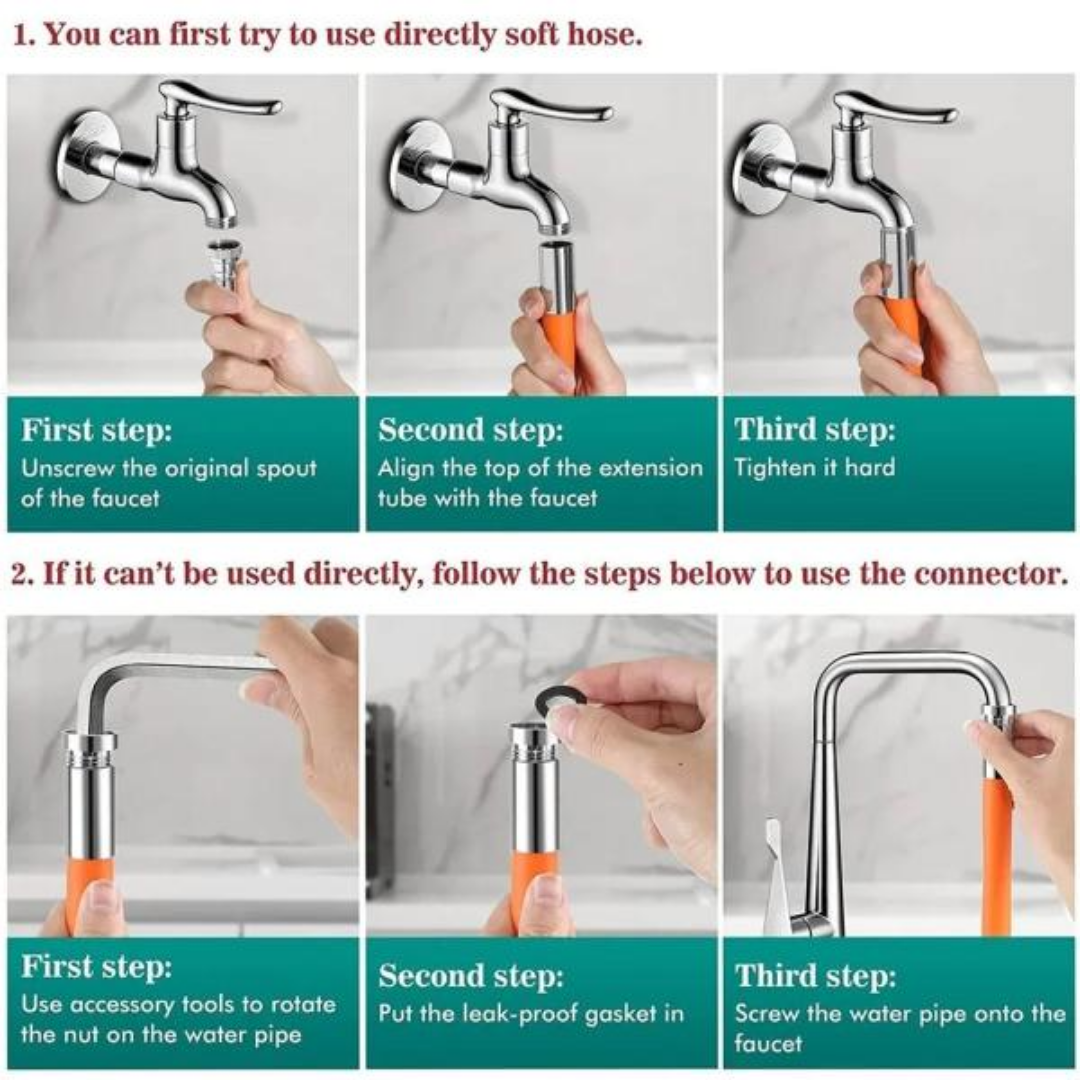 1. You can first try to use directly soft hose.

First step:
Unscrew the original spout of the faucet

Second step:
Align the top of the extension tube with the faucet

Third step:
Tighten it hard

2. If it can't be used directly, follow the steps below to use the connector.

First step:
Use accessory tools to rotate the nut on the water pipe

Second step:
Put the leak-proof gasket in

Third step:
Screw the water pipe onto the faucet