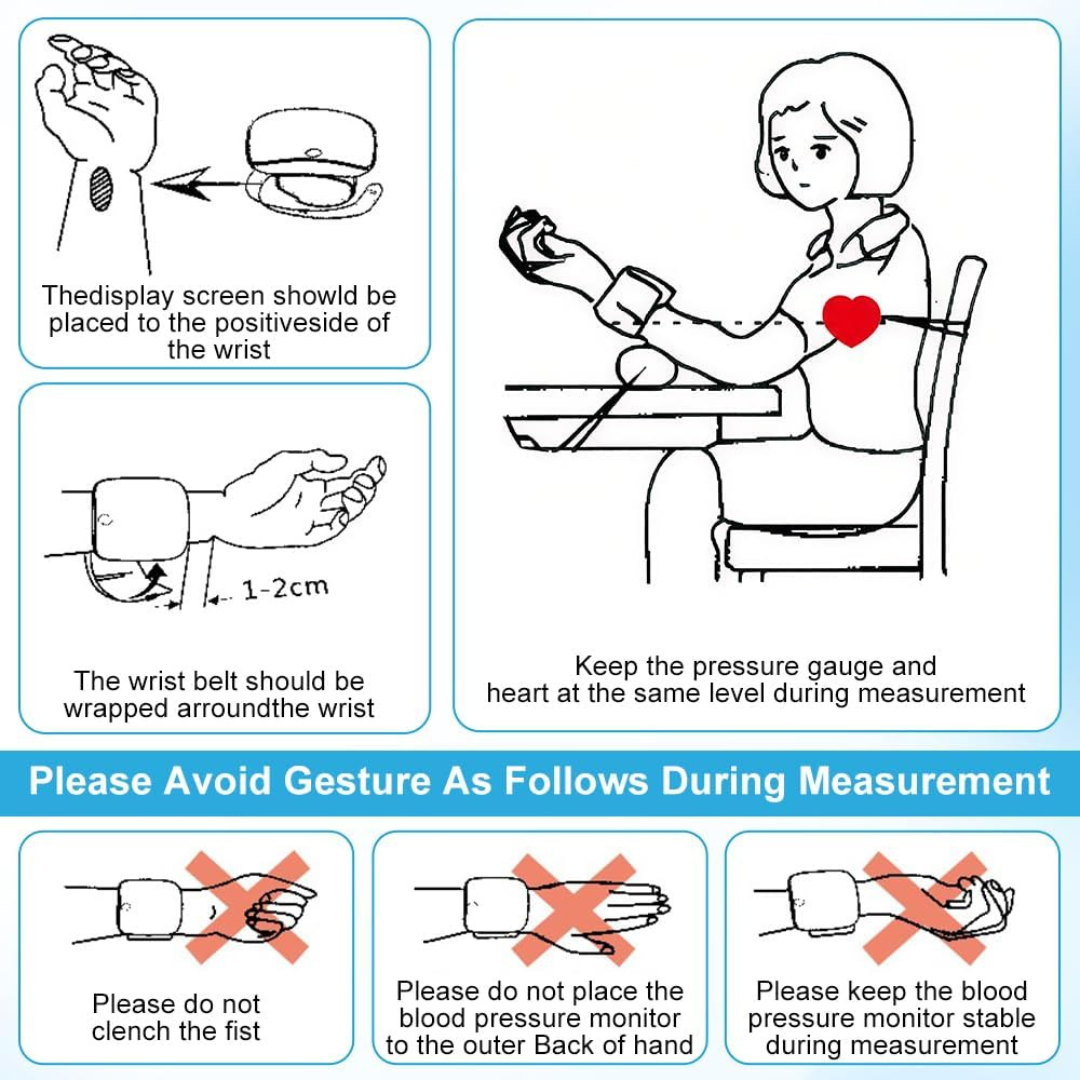 Thedisplay screen showld be placed to the positiveside of the wrist

1-2cm

The wrist belt should be wrapped arroundthe wrist

Keep the pressure gauge and heart at the same level during measurement

Please Avoid Gesture As Follows During Measurement

Please do not clench the fist

Please do not place the blood pressure monitor to the outer Back of hand

Please keep the blood pressure monitor stable during measurement