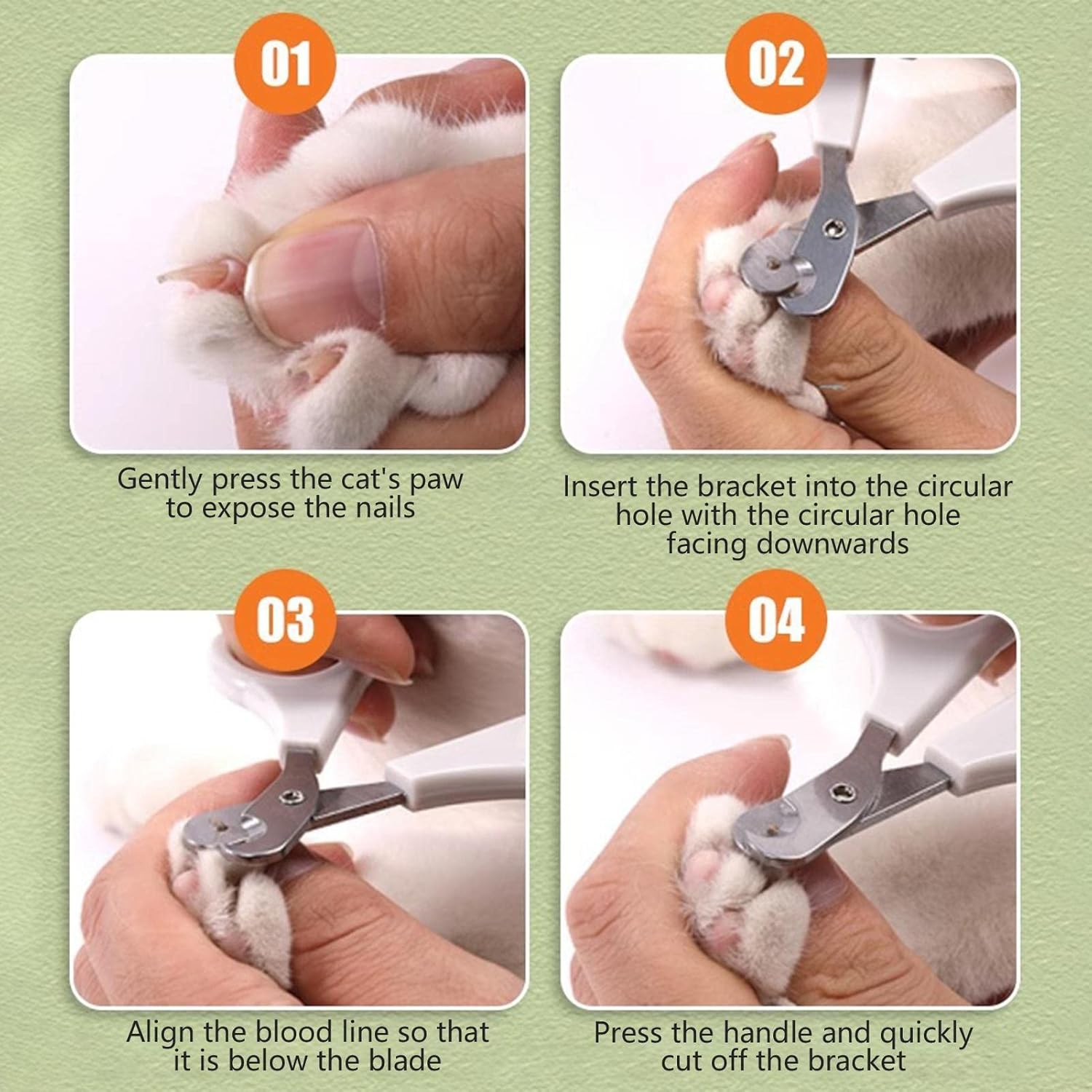 01

Gently press the cat's paw to expose the nails

02

Insert the bracket into the circular hole with the circular hole facing downwards

03

Align the blood line so that it is below the blade

04

Press the handle and quickly cut off the bracket