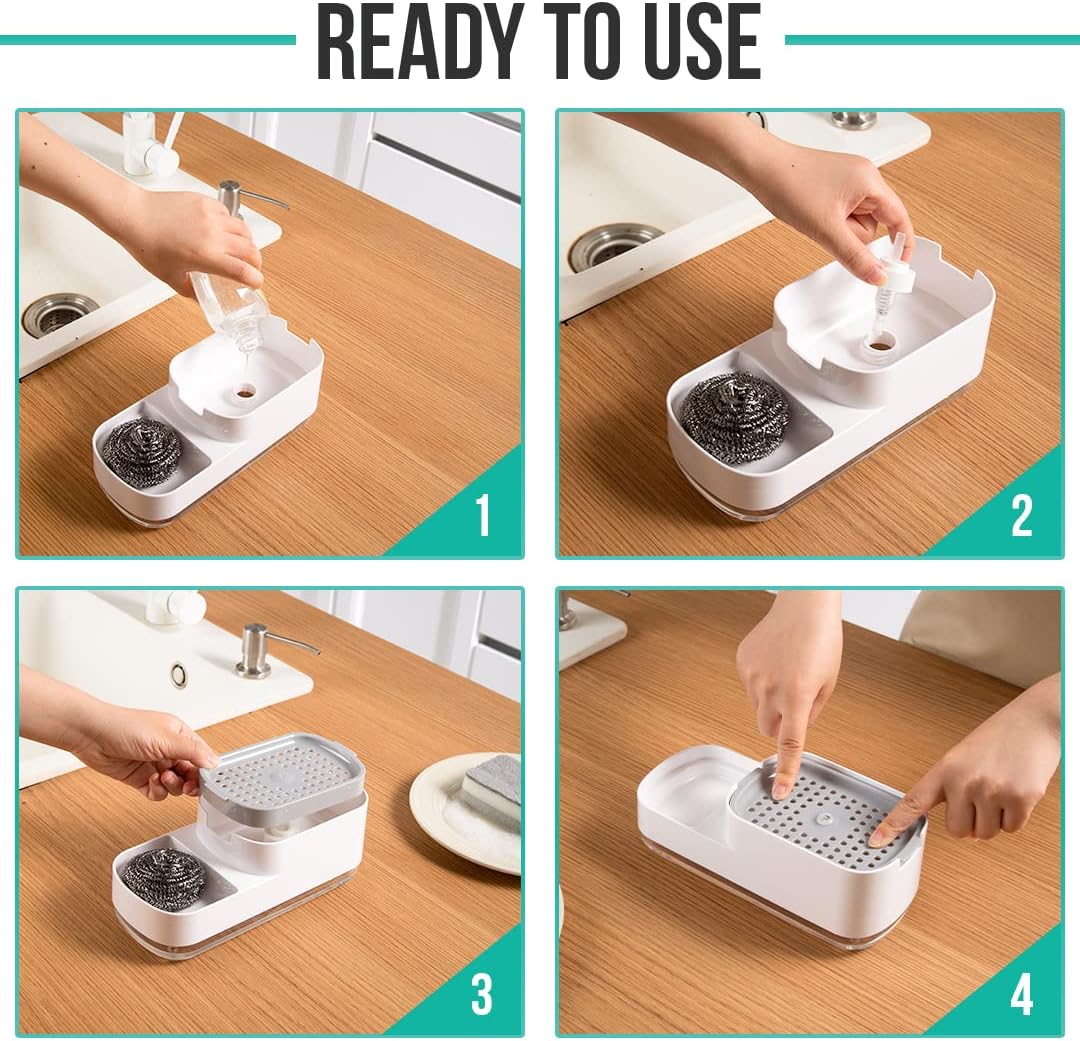 READY TO USE

1

2

3

4