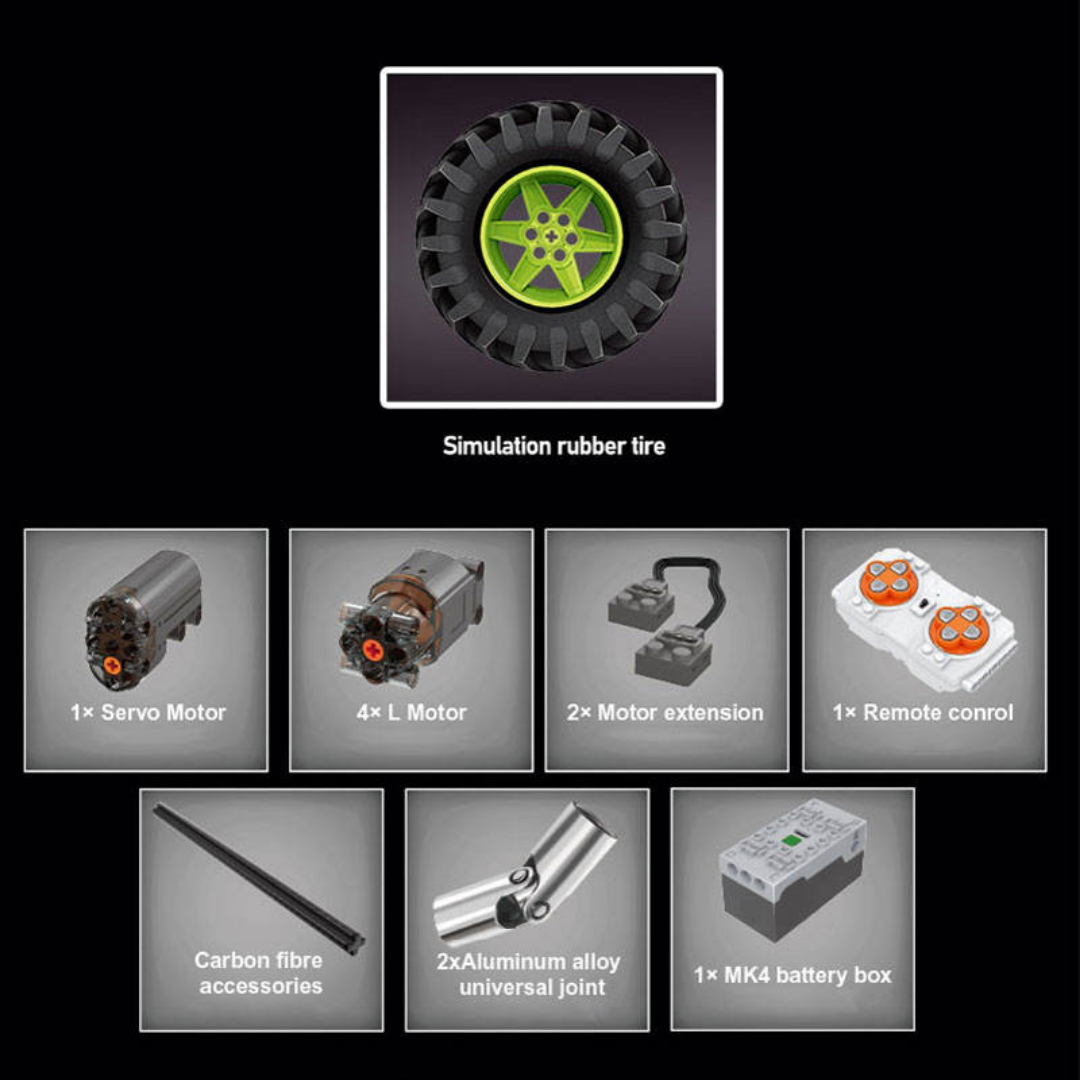 Simulation rubber tire

1× Servo Motor

4× L Motor

2× Motor extension

1× Remote conrol

Carbon fibre accessories

2xAluminum alloy universal joint

1× MK4 battery box