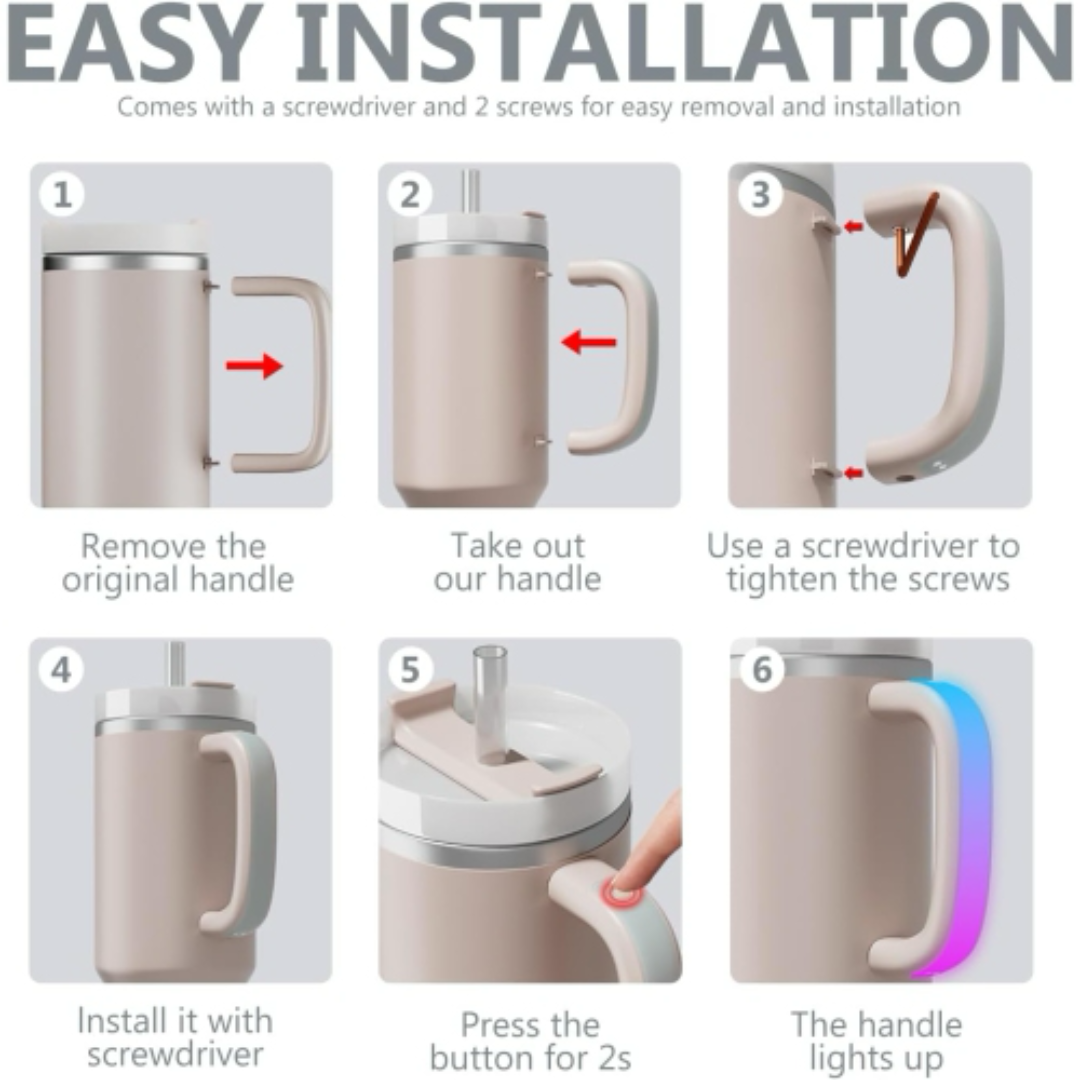 EASY INSTALLATION

Comes with a screwdriver and 2 screws for easy removal and installation

1

Remove the original handle

2

Take out our handle

3

Use a screwdriver to tighten the screws

4

Install it with screwdriver

5

Press the button for 2s

6

The handle lights up